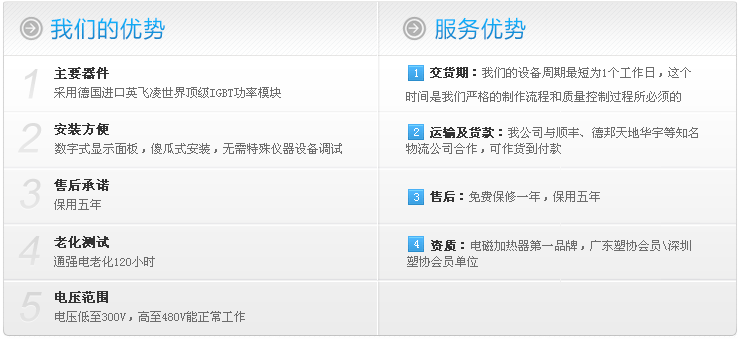 我们的优势

1
主要器件
采用德国进口英飞凌世界顶级IGBT功率模块

2
安装方便
数字式显示面板，傻瓜式安装，无需特殊仪器设备调试

3
售后承诺
保用五年

4
老化测试
通强电老化120小时

5
电压范围
电压低至300V，高至480V能正常工作

服务优势

1 交货期：我们的设备周期最短为1个工作日，这个时间是我们严格的制作流程和质量控制过程所必须的

2 运输及货款：我公司与顺丰、德邦天地华宇等知名物流公司合作，可作货到付款

3 售后：免费保修一年，保用五年

4 资质：电磁加热器第一品牌，广东塑协会员\深圳塑协会员单位